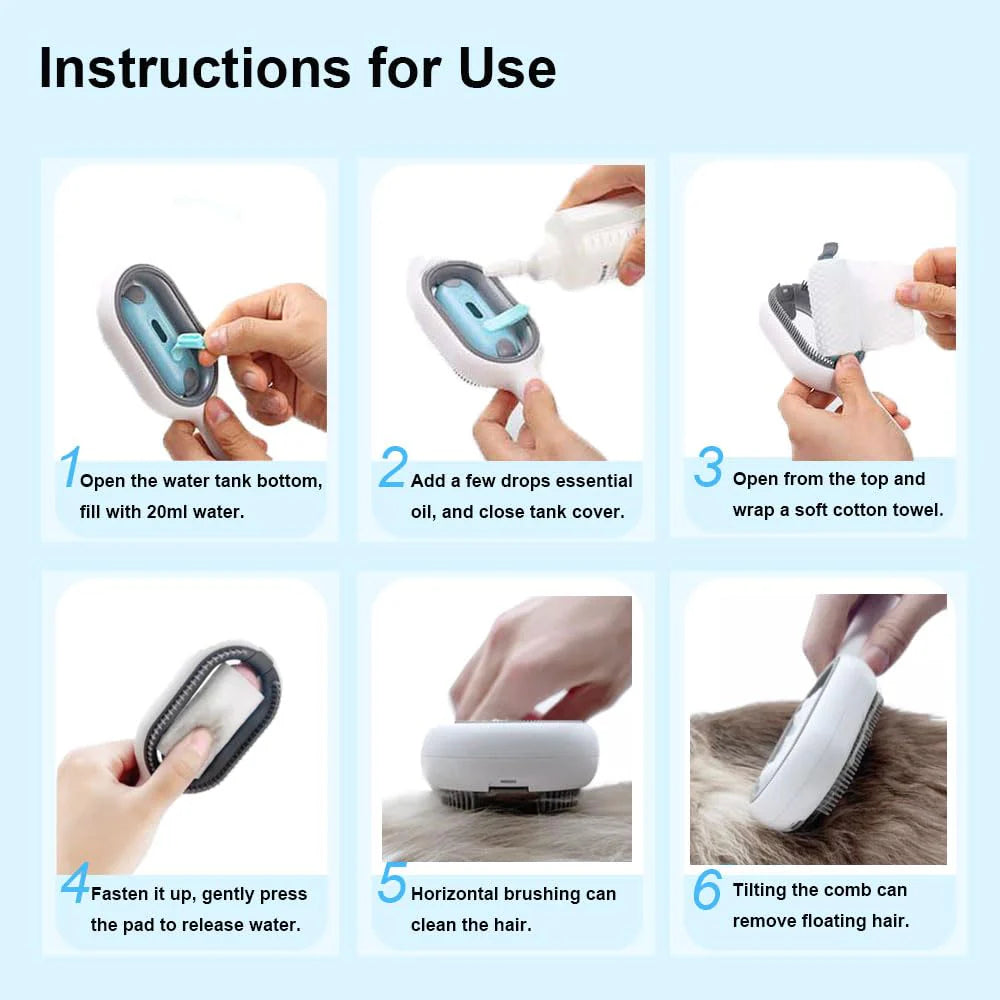 Instructions for Use

1 Open the water tank bottom, fill with 20ml water.

2 Add a few drops essential oil, and close tank cover.

3 Open from the top and wrap a soft cotton towel.

4 Fasten it up, gently press the pad to release water.

5 Horizontal brushing can clean the hair.

6 Tilting the comb can remove floating hair.