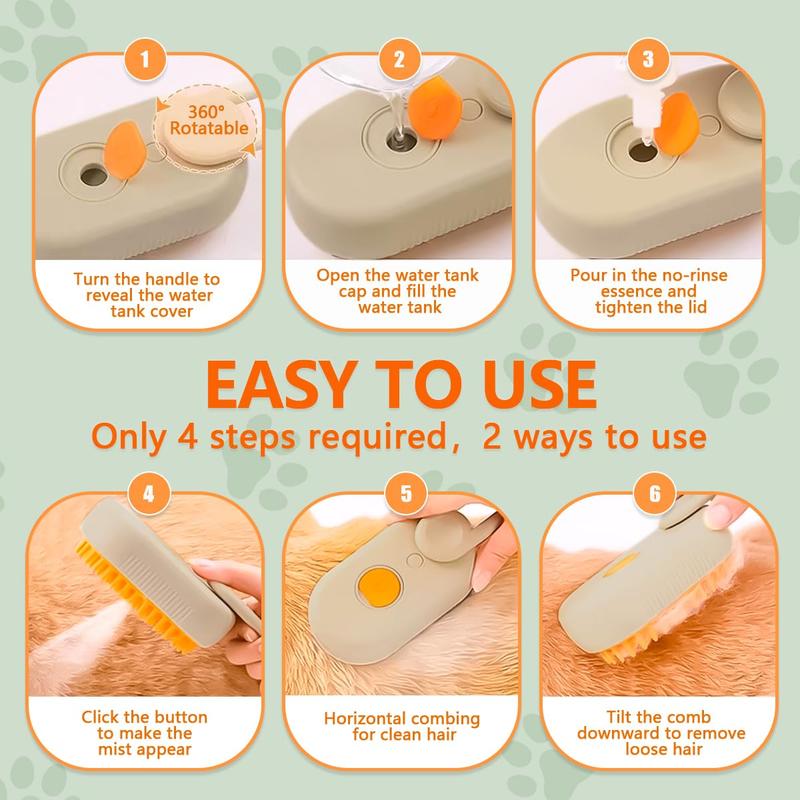 1

360° Rotatable

Turn the handle to reveal the water tank cover

2

Open the water tank cap and fill the water tank

3

Pour in the no-rinse essence and tighten the lid

EASY TO USE

Only 4 steps required, 2 ways to use

4

Click the button to make the mist appear

5

Horizontal combing for clean hair

6

Tilt the comb downward to remove loose hair