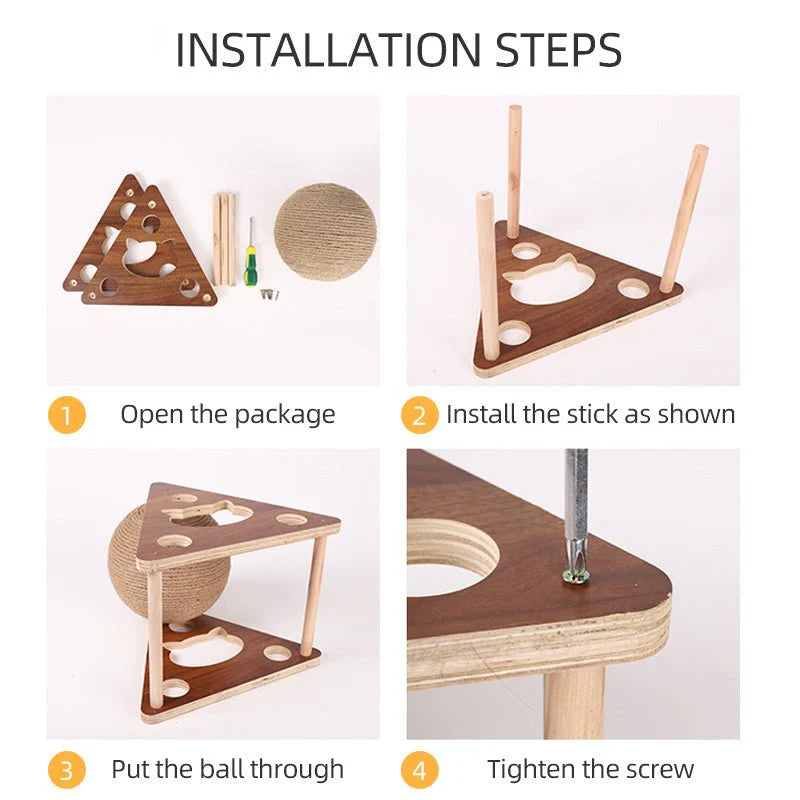 INSTALLATION STEPS

1 Open the package

2 Install the stick as shown

3 Put the ball through

4 Tighten the screw