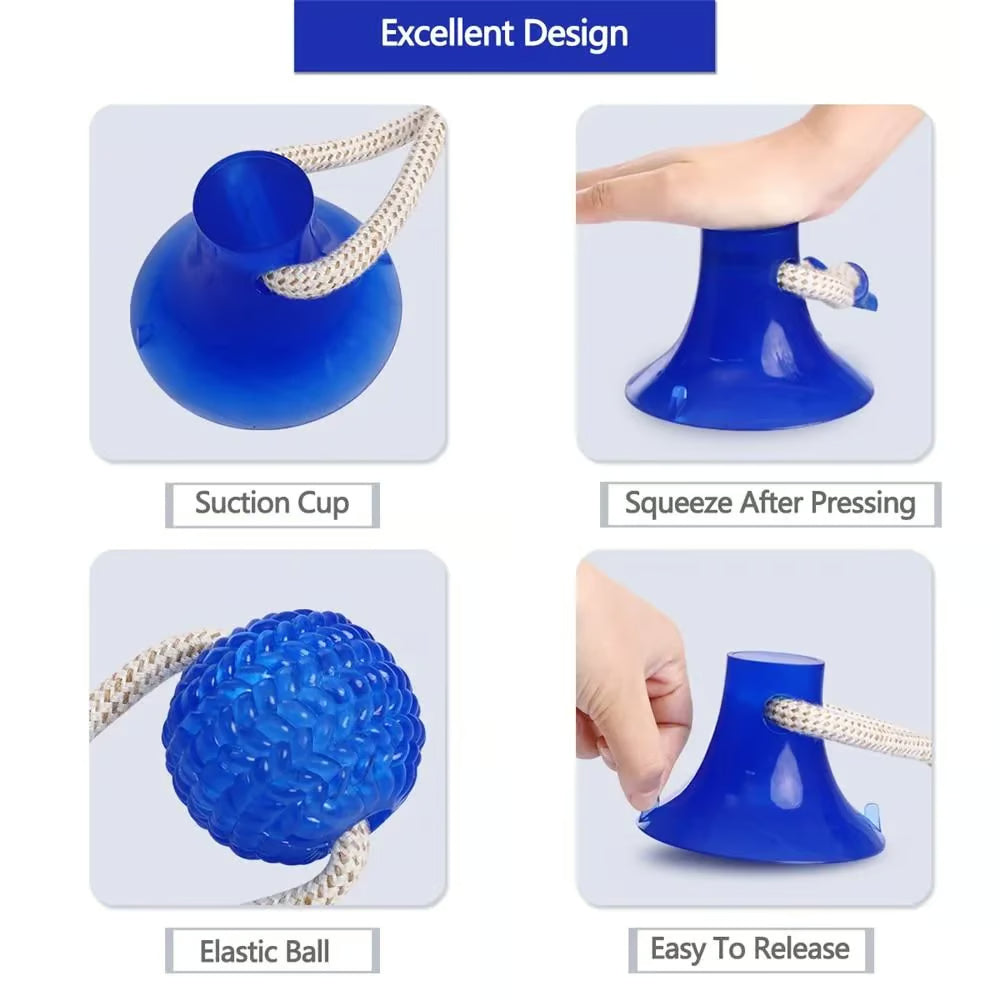 Excellent Design

Suction Cup

Squeeze After Pressing

Elastic Ball

Easy To Release