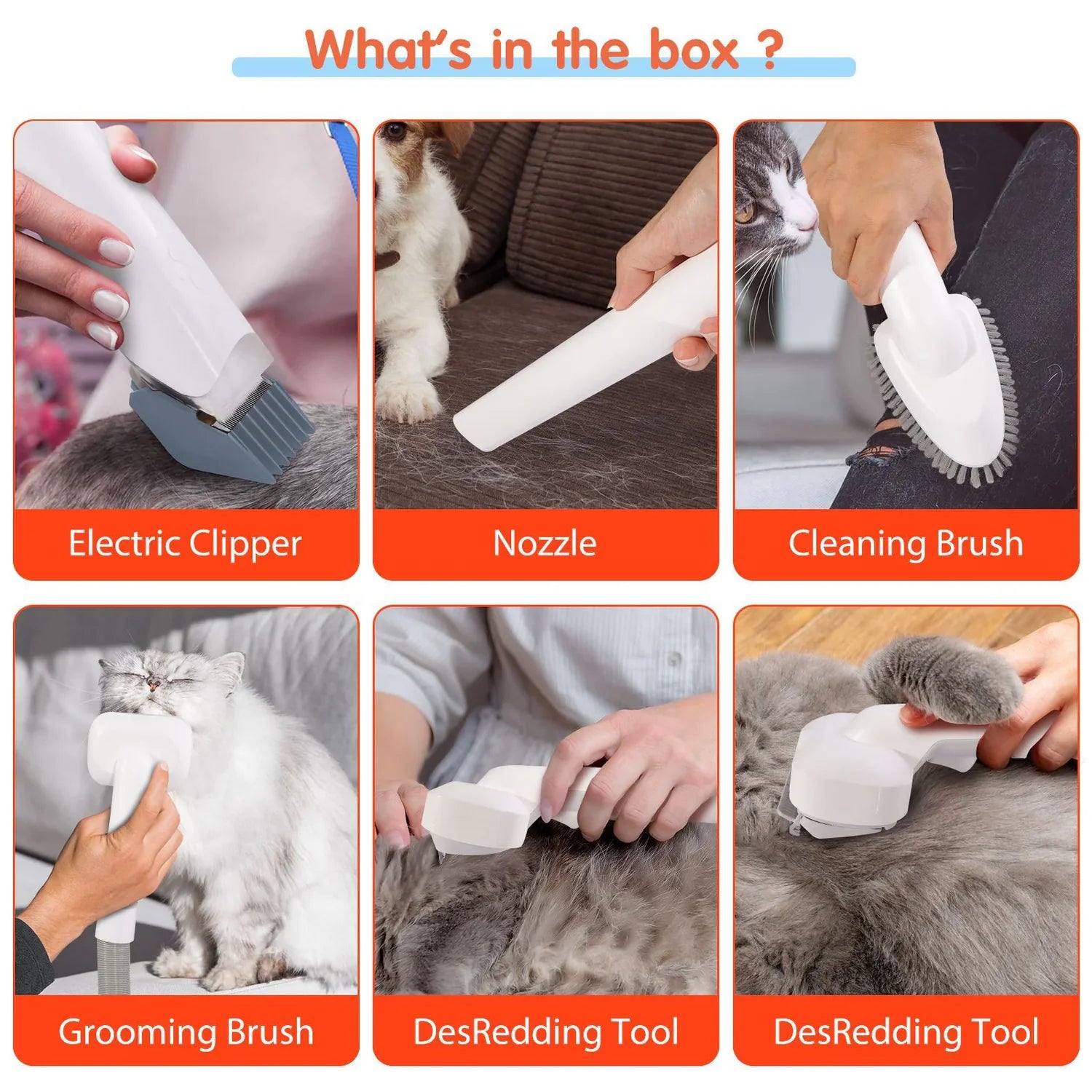 What's in the box ?

Electric Clipper

Nozzle

Cleaning Brush

Grooming Brush

DesRedding Tool

DesRedding Tool