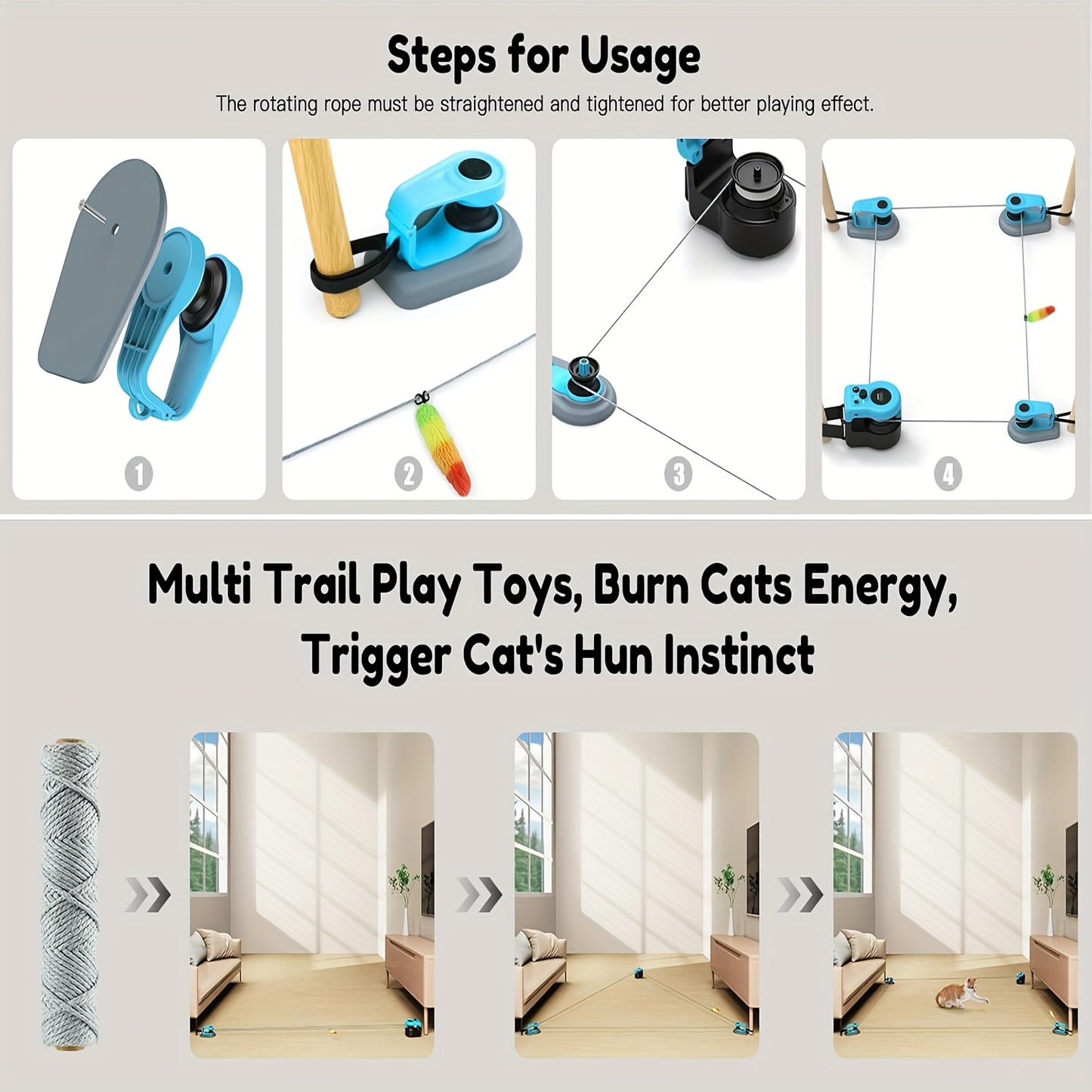 Steps for Usage

The rotating rope must be straightened and tightened for better playing effect.

1

2

3

4

Multi Trail Play Toys, Burn Cats Energy, Trigger Cat's Hun Instinct