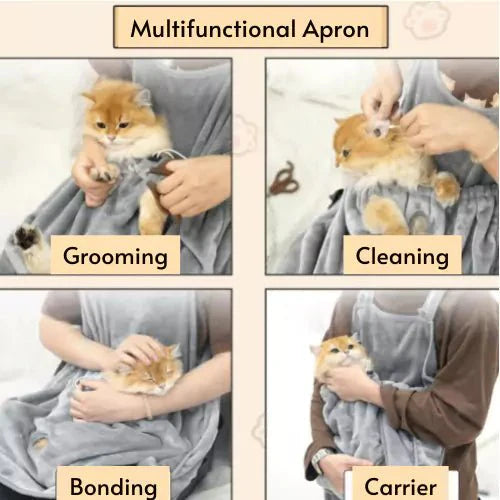 Multifunctional Apron

Grooming

Cleaning

Bonding

Carrier